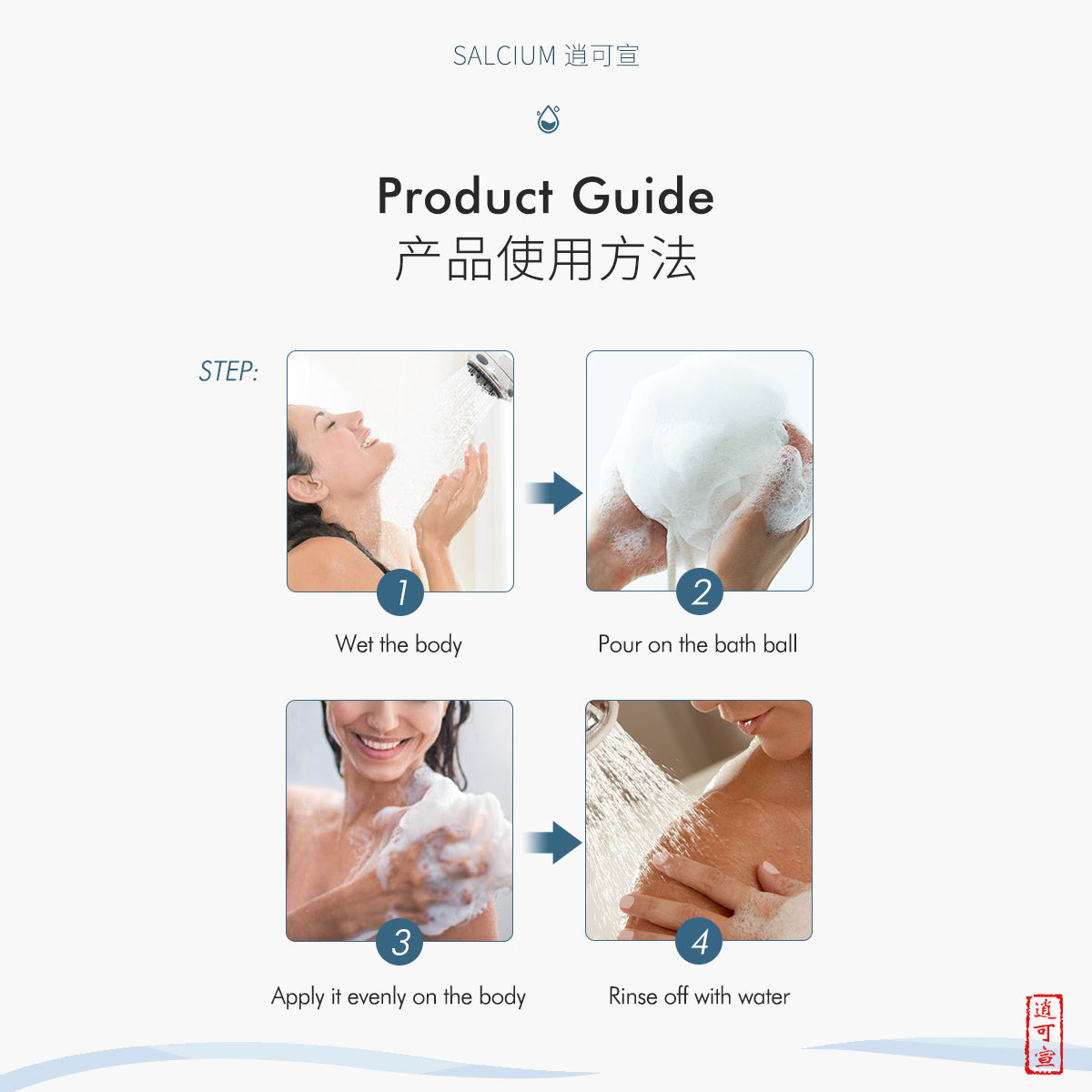 SALCIUM 逍可宣

Product Guide
产品使用方法

STEP:

1
Wet the body

2
Pour on the bath ball

3
Apply it evenly on the body

4
Rinse off with water

逍可宣